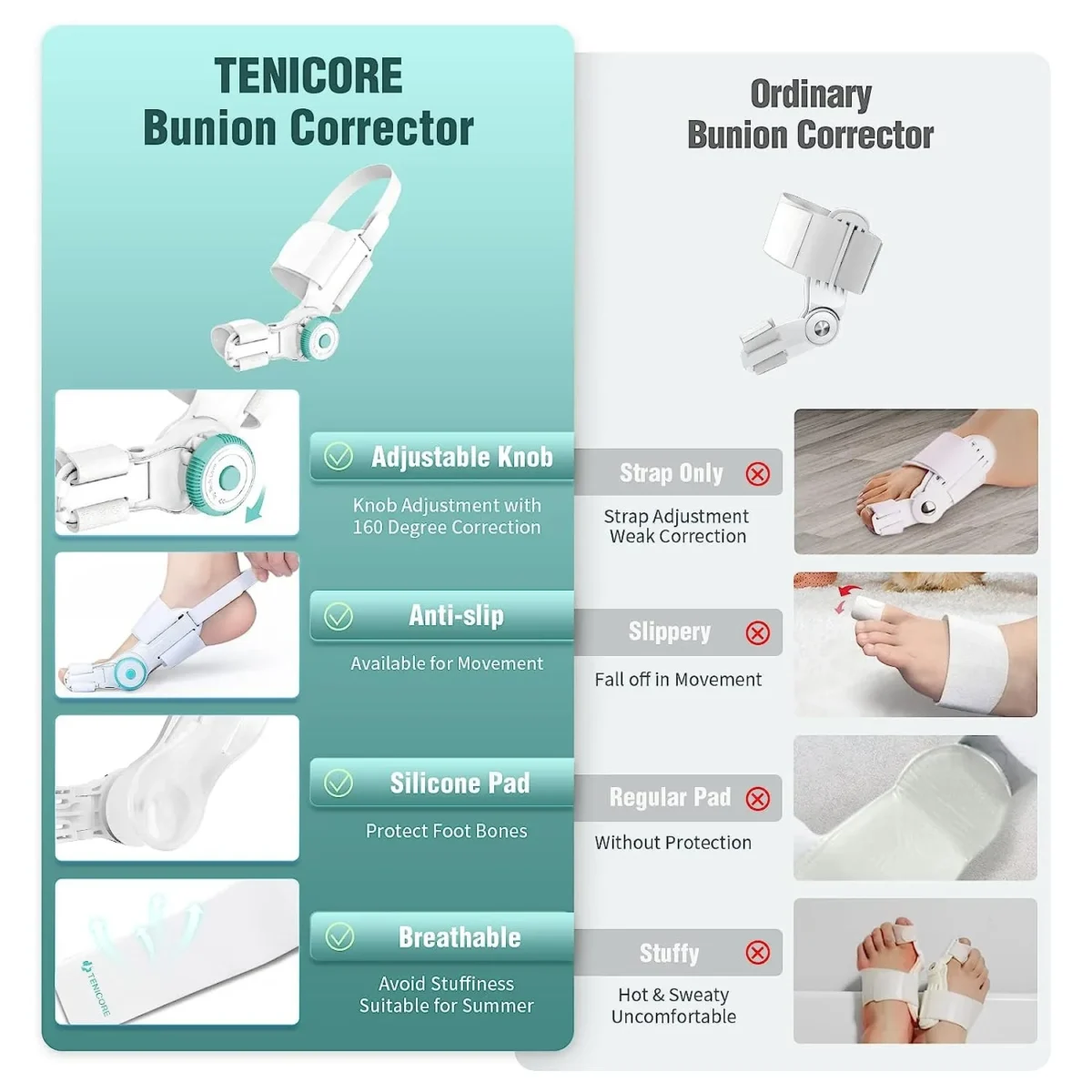 TENICORE
Bunion Corrector

Adjustable Knob
Knob Adjustment with 160 Degree Correction

Anti-slip
Available for Movement

Silicone Pad
Protect Foot Bones

Breathable
Avoid Stuffiness
Suitable for Summer

TENICORE

Ordinary
Bunion Corrector

Strap Only
Strap Adjustment
Weak Correction

Slippery
Fall off in Movement

Regular Pad
Without Protection

Stuffy
Hot & Sweaty
Uncomfortable